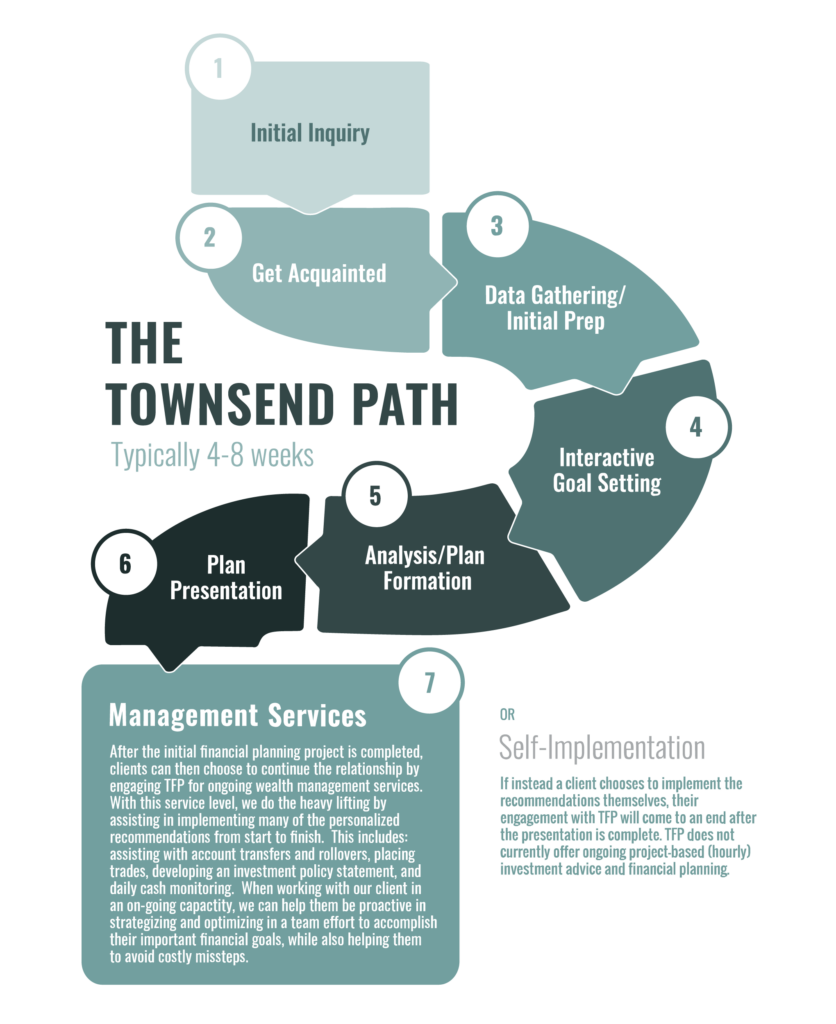 1

Initial Inquiry

2

Get Acquainted

3

Data Gathering/ Initial Prep

THE TOWNSEND PATH

Typically 4-8 weeks

4

Interactive Goal Setting

5

Analysis/Plan Formation

6

Plan Presentation

7

Management Services

After the initial financial planning project is completed, clients can then choose to continue the relationship by engaging TFP for ongoing wealth management services. With this service level, we do the heavy lifting by assisting in implementing many of the personalized recommendations from start to finish. This includes: assisting with account transfers and rollovers, placing trades, developing an investment policy statement, and daily cash monitoring. When working with our client in an on-going capactity, we can help them be proactive in strategizing and optimizing in a team effort to accomplish their important financial goals, while also helping them to avoid costly missteps.

OR

Self-Implementation

If instead a client chooses to implement the recommendations themselves, their engagement with TFP will come to an end after the presentation is complete. TFP does not currently offer ongoing project-based (hourly) investment advice and financial planning.